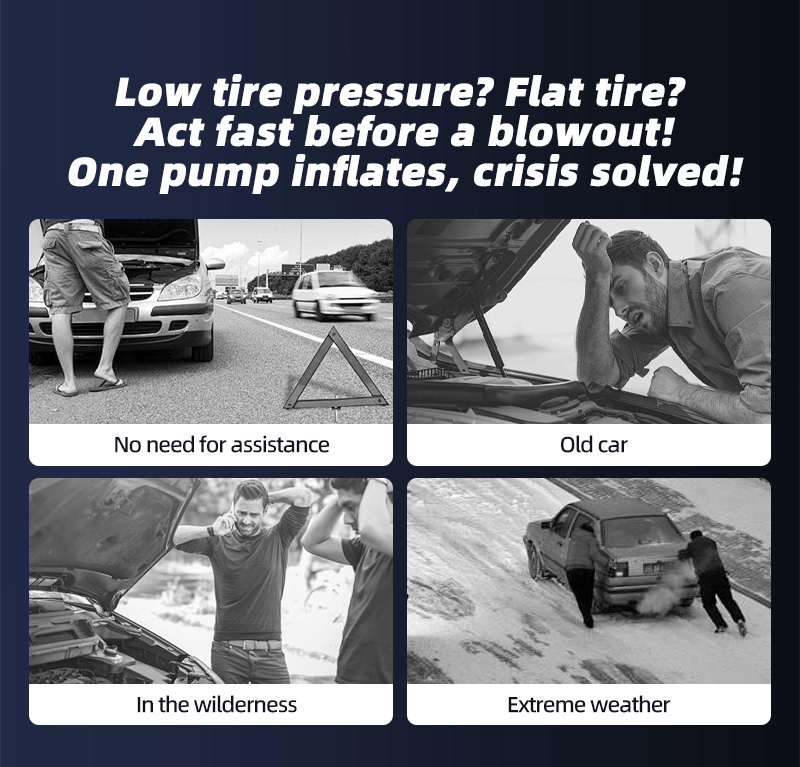 Low tire pressure? Flat tire?
Act fast before a blowout!
One pump inflates, crisis solved!

No need for assistance

Old car

In the wilderness

Extreme weather