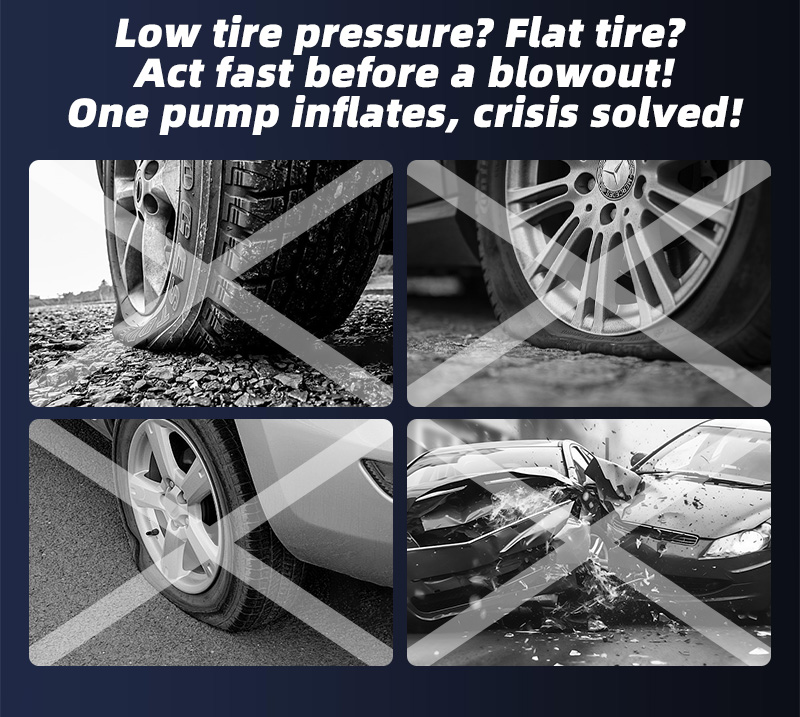 Low tire pressure? Flat tire?
Act fast before a blowout!
One pump inflates, crisis solved!